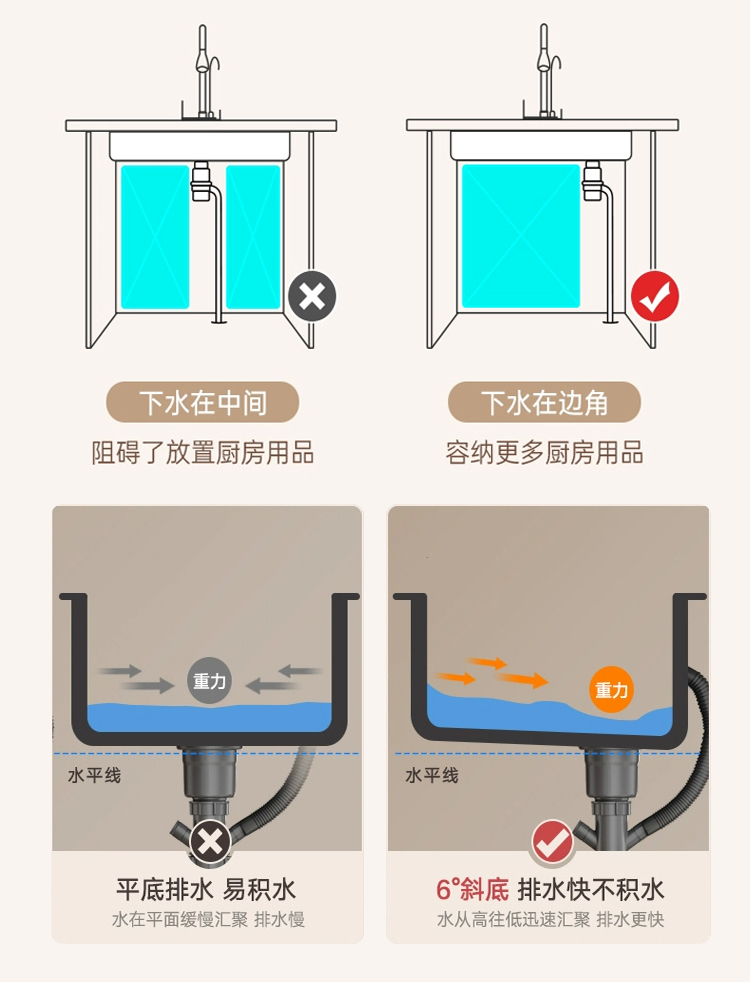 下水在中间

阻碍了放置厨房用品

下水在边角

容纳更多厨房用品

重力

水平线

平底排水 易积水

水在平面缓慢汇聚 排水慢

重力

水平线

6°斜底 排水快不积水

水从高往低迅速汇聚 排水更快